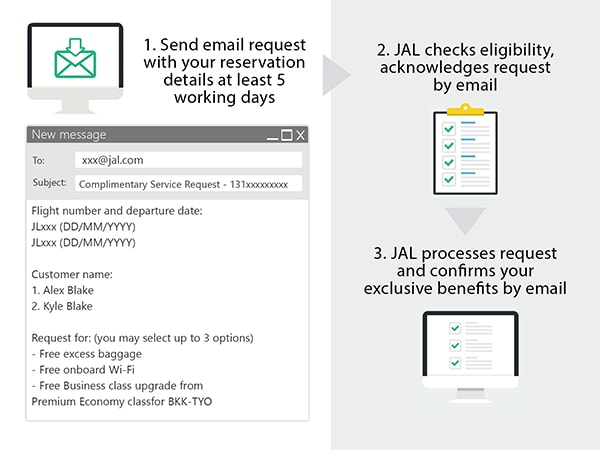 1. Send email request with your reservation details at least 5 working days

New message

To: xxx@jal.com

Subject: Complimentary Service Request - 131xxxxxxxxx

Flight number and departure date:
JLxxx (DD/MM/YYYY)
JLxxx (DD/MM/YYYY)

Customer name:
1. Alex Blake
2. Kyle Blake

Request for: (you may select up to 3 options)
- Free excess baggage
- Free onboard Wi-Fi
- Free Business class upgrade from Premium Economy classfor BKK-TYO

2. JAL checks eligibility, acknowledges request by email

3. JAL processes request and confirms your exclusive benefits by email