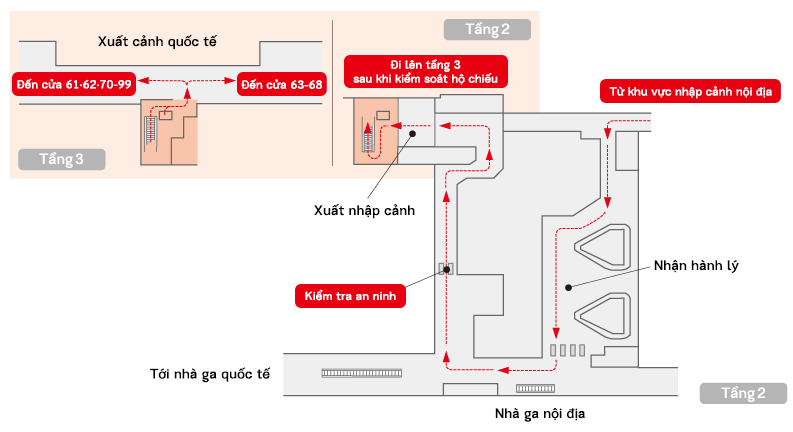 Xuất cảnh quốc tế

Đến cửa 61·62·70-99

Đến cửa 63-68

Tầng 3

Tầng 2

Đi lên tầng 3 sau khi kiểm soát hộ chiếu

Từ khu vực nhập cảnh nội địa

Xuất nhập cảnh

Nhận hành lý

Kiểm tra an ninh

Tới nhà ga quốc tế

Nhà ga nội địa

Tầng 2