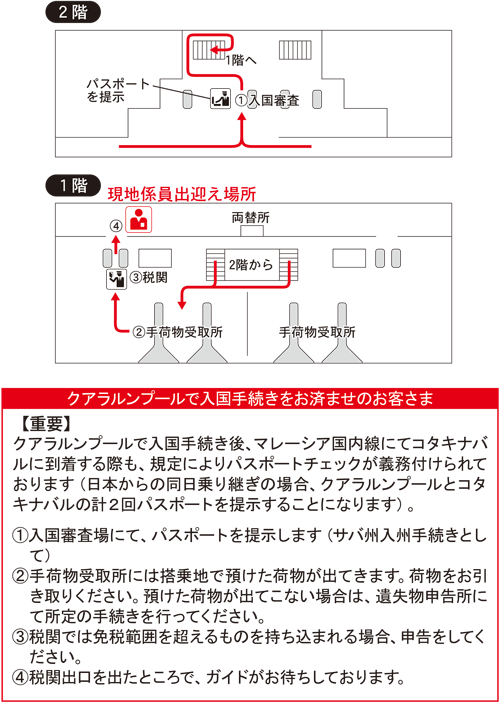 2階

1階へ

パスポートを提示

①入国審査

1階

現地係員出迎え場所

④

両替所

2階から

③税関

②手荷物受取所

手荷物受取所

クアラルンプールで入国手続きをお済ませのお客さま

【重要】
クアラルンプールで入国手続き後、マレーシア国内線にてコタキナバルに到着する際も、規定によりパスポートチェックが義務付けられております（日本からの同日乗り継ぎの場合、クアラルンプールとコタキナバルの計2回パスポートを提示することになります）。

①入国審査場にて、パスポートを提示します（サバ州入州手続きとして）
②手荷物受取所には搭乗地で預けた荷物が出てきます。荷物をお引き取りください。預けた荷物が出てこない場合は、遺失物申告所にて所定の手続きを行ってください。
③税関では免税範囲を超えるものを持ち込まれる場合、申告をしてください。
④税関出口を出たところで、ガイドがお待ちしております。