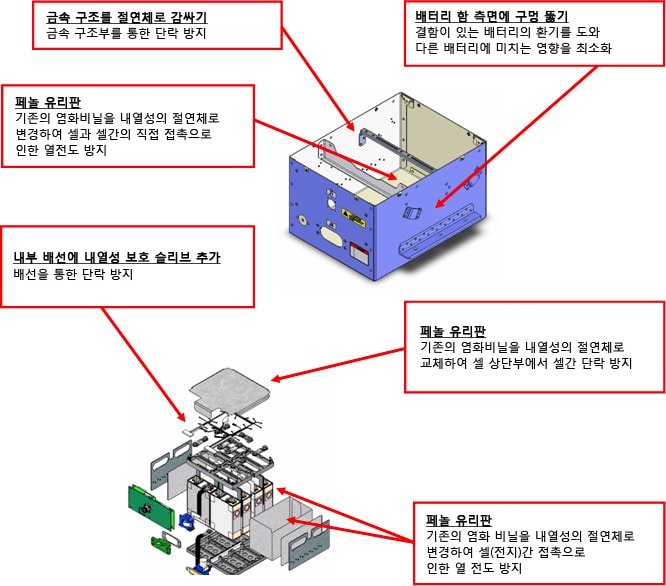 금속 구조를 절연체로 감싸기
금속 구조부를 통한 단락 방지

배터리 함 측면에 구멍 뚫기
결함이 있는 배터리의 환기를 도와 다른 배터리에 미치는 영향을 최소화

페놀 유리판
기존의 염화비닐을 내열성의 절연체로 변경하여 셀과 셀간의 직접 접촉으로 인한 열전도 방지

내부 배선에 내열성 보호 슬리브 추가
배선을 통한 단락 방지

페놀 유리판
기존의 염화비닐을 내열성의 절연체로 교체하여 셀 상단부에서 셀간 단락 방지

페놀 유리판
기존의 염화 비닐을 내열성의 절연체로 변경하여 셀(전지)간 접촉으로 인한 열 전도 방지