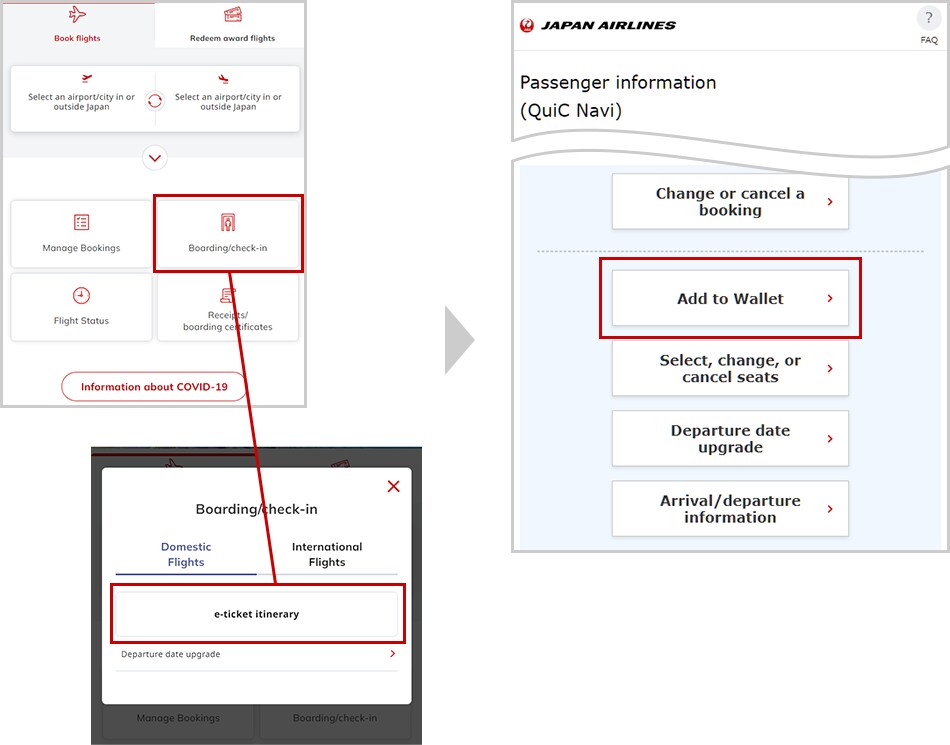 Book flights

Redeem award flights

Select an airport/city in or outside Japan

Select an airport/city in or outside Japan

Manage Bookings

Boarding/check-in

Flight Status

Receipts/ boarding certificates

Information about COVID-19

Boarding/check-in

Domestic Flights

International Flights

e-ticket itinerary

Departure date upgrade

Manage Bookings

Boarding/check-in

JAPAN AIRLINES

?
FAQ

Passenger information (QuiC Navi)

Change or cancel a booking

Add to Wallet

Select, change, or cancel seats

Departure date upgrade

Arrival/departure information