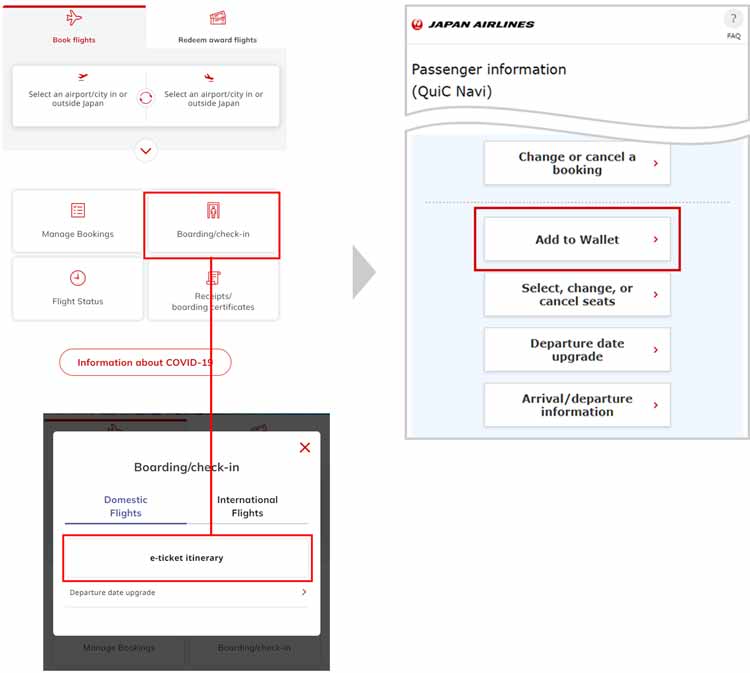 Book flights

Redeem award flights

Select an airport/city in or outside Japan

Select an airport/city in or outside Japan

Manage Bookings

Boarding/check-in

Flight Status

Receipts/ boarding certificates

Information about COVID-19

Boarding/check-in

Domestic Flights

International Flights

e-ticket itinerary

Departure date upgrade

Manage Bookings

Boarding/check-in

JAPAN AIRLINES

?
FAQ

Passenger information (QuiC Navi)

Change or cancel a booking

Add to Wallet

Select, change, or cancel seats

Departure date upgrade

Arrival/departure information