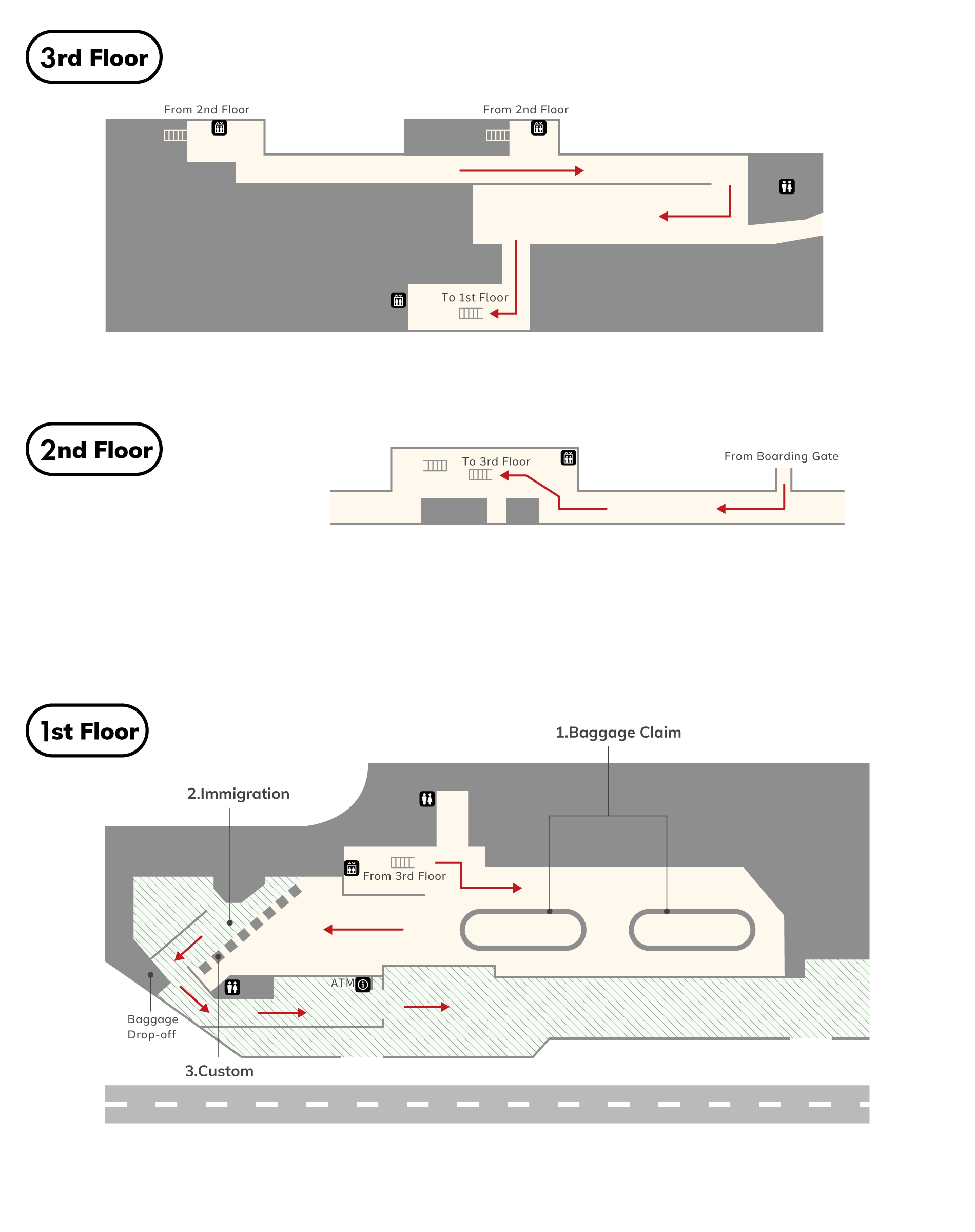 3rd Floor

From 2nd Floor

From 2nd Floor

To 1st Floor

2nd Floor

To 3rd Floor

From Boarding Gate

1st Floor

1.Baggage Claim

2.Immigration

From 3rd Floor

ATM

Baggage Drop-off

3.Custom