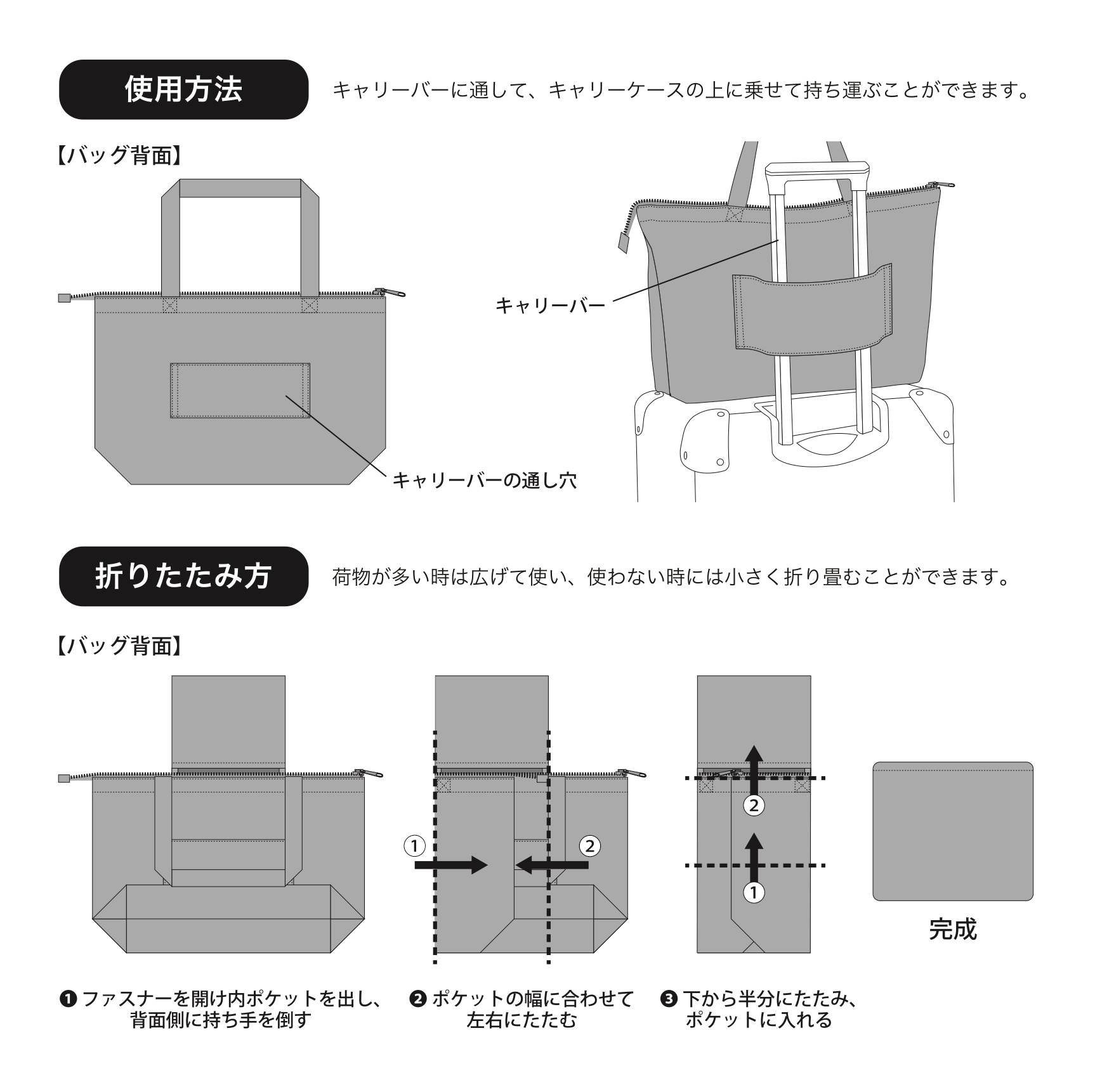 使用方法

キャリーバーに通して、キャリーケースの上に乗せて持ち運ぶことができます。

【バッグ背面】

キャリーバー

キャリーバーの通し穴

折りたたみ方

荷物が多い時は広げて使い、使わない時には小さく折り畳むことができます。

【バッグ背面】

①

②

②

①

完成

❶ ファスナーを開け内ポケットを出し、背面側に持ち手を倒す

❷ ポケットの幅に合わせて左右にたたむ

❸ 下から半分にたたみ、ポケットに入れる