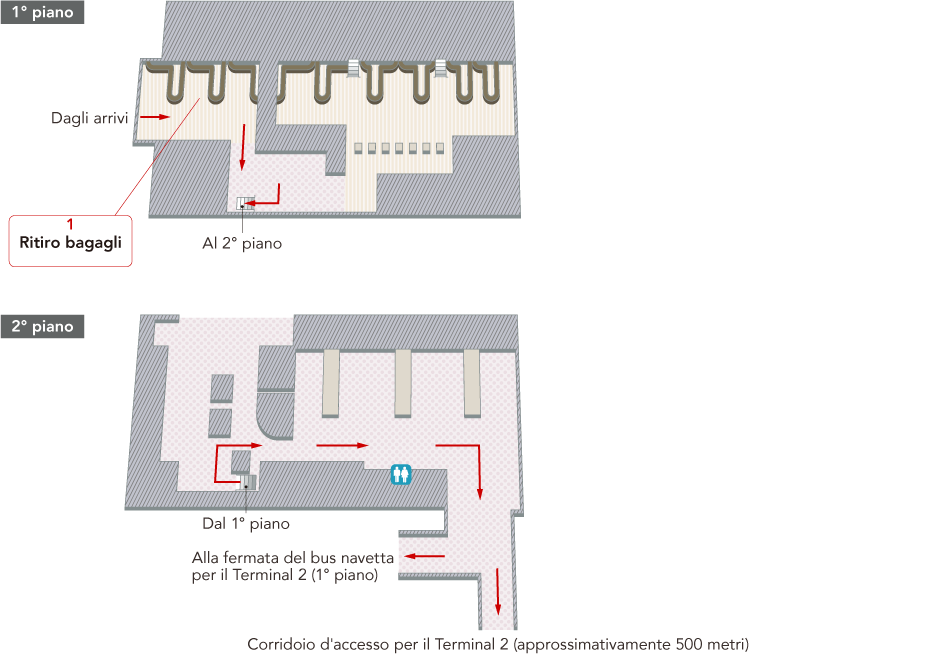 1° piano

Dagli arrivi

1
Ritiro bagagli

Al 2° piano

2° piano

Dal 1° piano

Alla fermata del bus navetta per il Terminal 2 (1° piano)

Corridoio d'accesso per il Terminal 2 (approssimativamente 500 metri)