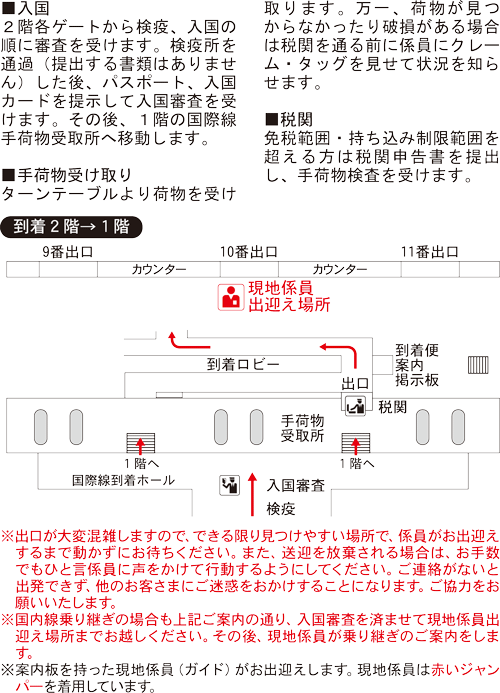 ■入国
２階各ゲートから検疫、入国の順に審査を受けます。検疫所を通過（提出する書類はありません）した後、パスポート、入国カードを提示して入国審査を受けます。その後、１階の国際線手荷物受取所へ移動します。

■手荷物受け取り
ターンテーブルより荷物を受け取ります。万一、荷物が見つからなかったり破損がある場合は税関を通る前に係員にクレーム・タッグを見せて状況を知らせます。

■税関
免税範囲・持ち込み制限範囲を超える方は税関申告書を提出し、手荷物検査を受けます。

到着２階→１階

9番出口
10番出口
11番出口
カウンター
カウンター
現地係員
出迎え場所
到着ロビー
到着便
案内
掲示板
出口
税関
手荷物
受取所
１階へ
１階へ
国際線到着ホール
入国審査
検疫

※出口が大変混雑しますので、できる限り見つけやすい場所で、係員がお出迎えするまで動かずにお待ちください。また、送迎を放棄される場合は、お手数でもひと言係員に声をかけて行動するようにしてください。ご連絡がないと出発できず、他のお客さまにご迷惑をおかけすることになります。ご協力をお願いいたします。
※国内線乗り継ぎの場合も上記ご案内の通り、入国審査を済ませて現地係員出迎え場所までお越しください。その後、現地係員が乗り継ぎのご案内をします。
※案内板を持った現地係員（ガイド）がお出迎えします。現地係員は赤いジャンパーを着用しています。