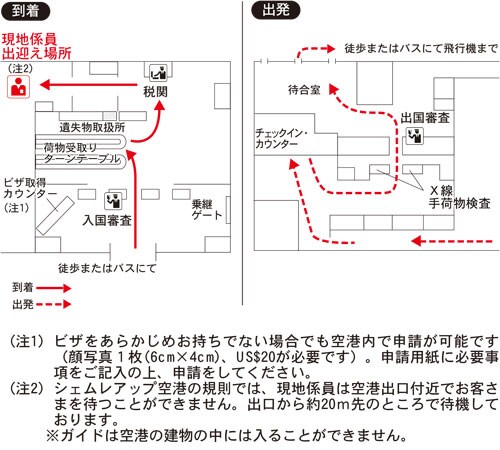 到着

現地係員
出迎え場所

(注2)

税関

遺失物取扱所

荷物受取り
ターンテーブル

ビザ取得
カウンター
(注1)

入国審査

乗継
ゲート

徒歩またはバスにて

到着

出発

出発

徒歩またはバスにて飛行機まで

待合室

出国審査

チェックイン・
カウンター

X線
手荷物検査

(注1) ビザをあらかじめお持ちでない場合でも空港内で申請が可能です(顔写真1枚(6cm×4cm)、US$20が必要です)。申請用紙に必要事項をご記入の上、申請をしてください。
(注2) シェムレアップ空港の規則では、現地係員は空港出口付近でお客さまを待つことができません。出口から約20m先のところで待機しております。
※ガイドは空港の建物の中には入ることができません。